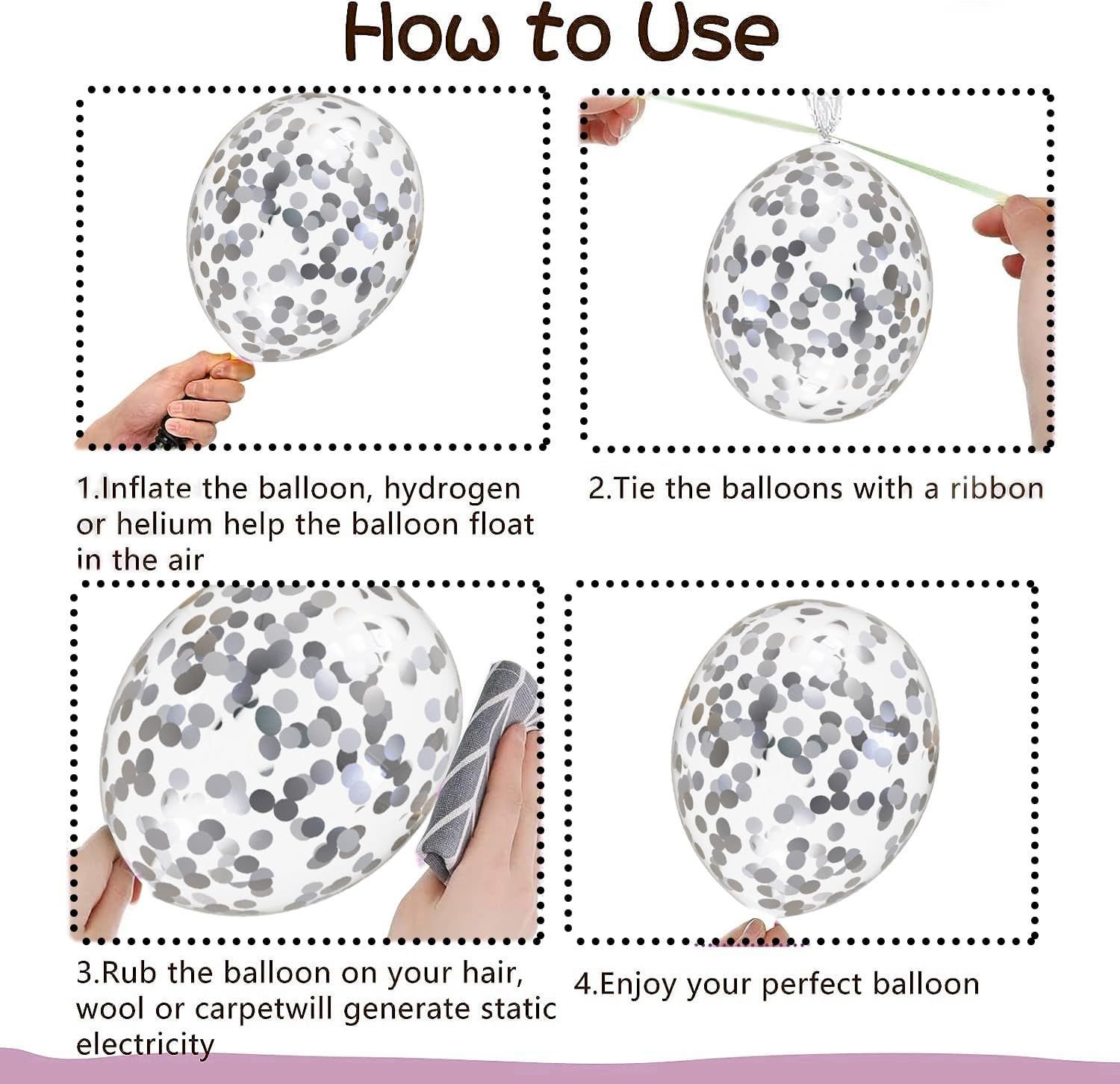 How to Use

1.Inflate the balloon, hydrogen or helium help the balloon float in the air

2.Tie the balloons with a ribbon

3.Rub the balloon on your hair, wool or carpetwill generate static electricity

4.Enjoy your perfect balloon